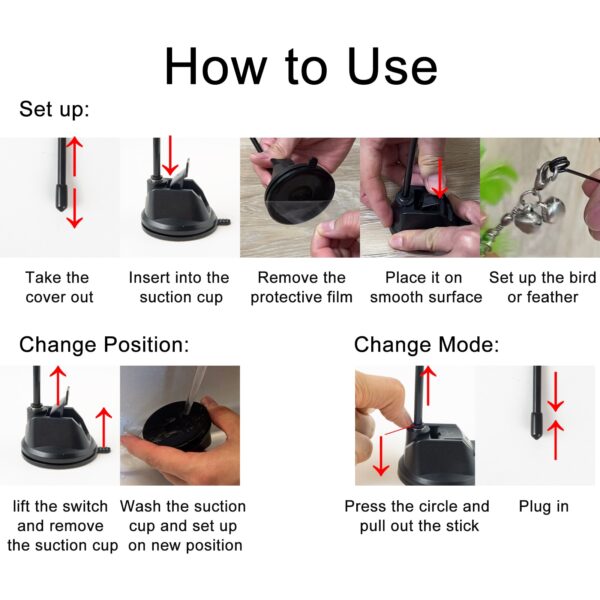 How to Use

Set up:

Take the cover out

Insert into the suction cup

Remove the protective film

Place it on smooth surface

Set up the bird or feather

Change Position:

lift the switch and remove the suction cup

Wash the suction cup and set up on new position

Change Mode:

Press the circle and pull out the stick

Plug in